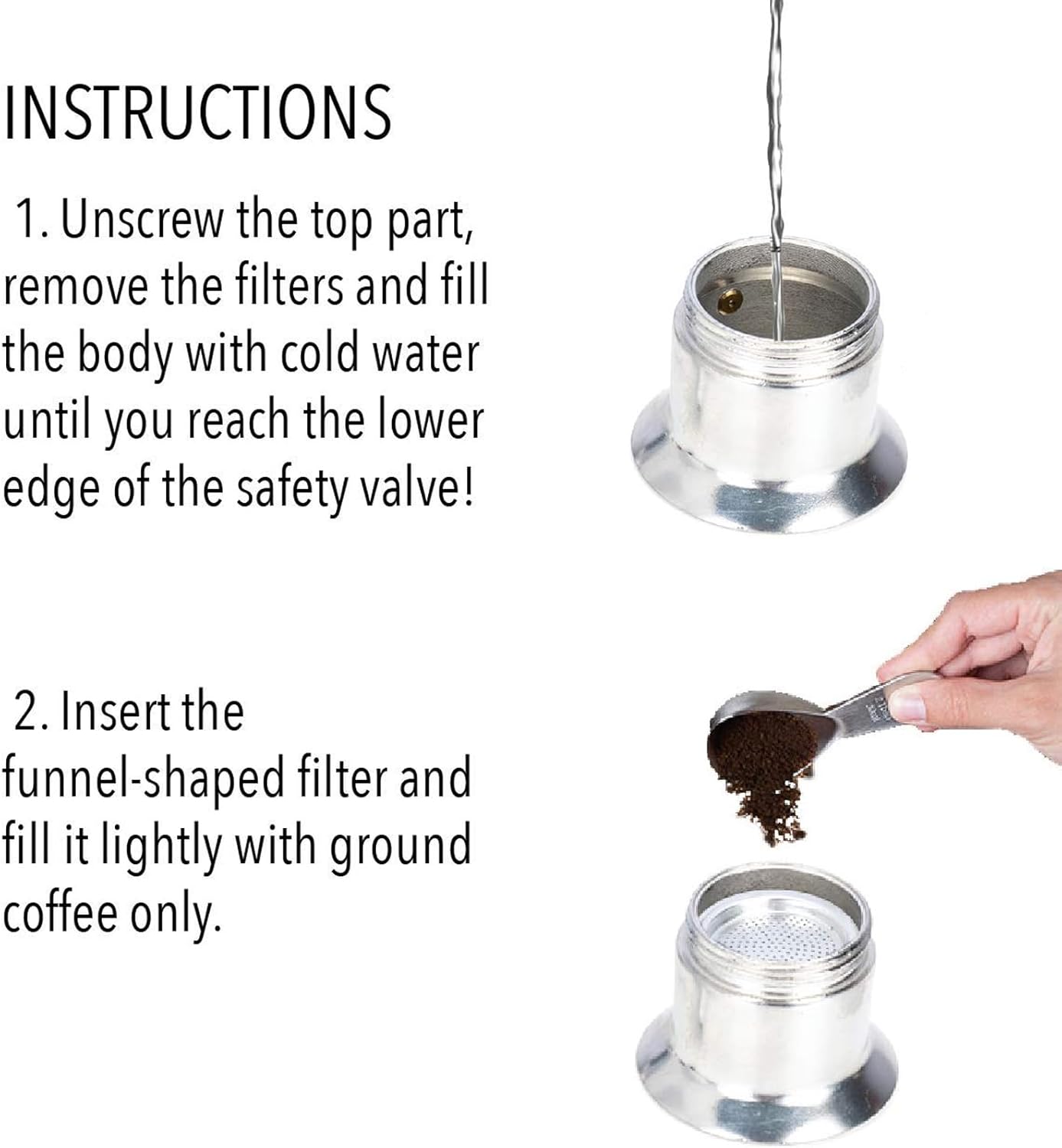 INSTRUCTIONS

1. Unscrew the top part, remove the filters and fill the body with cold water until you reach the lower edge of the safety valve!

2. Insert the funnel-shaped filter and fill it lightly with ground coffee only.