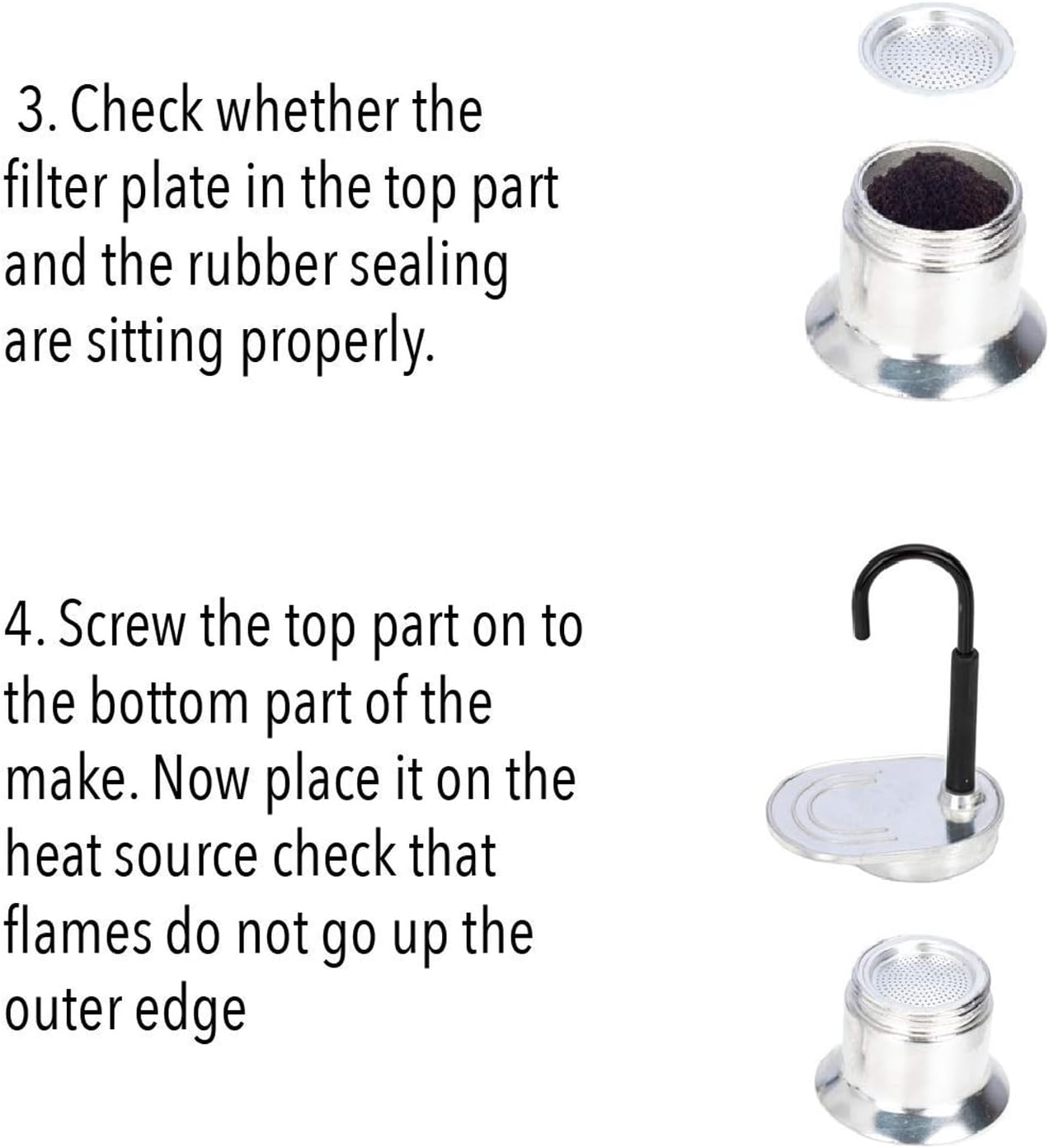 3. Check whether the filter plate in the top part and the rubber sealing are sitting properly.

4. Screw the top part on to the bottom part of the make. Now place it on the heat source check that flames do not go up the outer edge