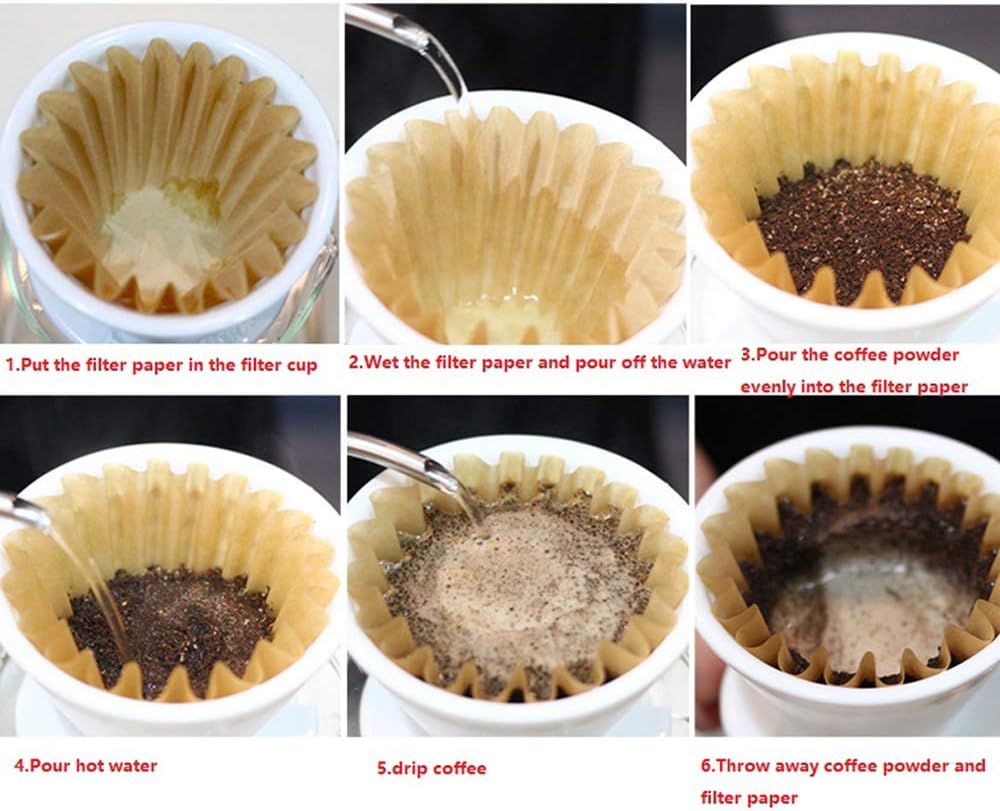 1.Put the filter paper in the filter cup

2.Wet the filter paper and pour off the water

3.Pour the coffee powder evenly into the filter paper

4.Pour hot water

5.drip coffee

6.Throw away coffee powder and filter paper