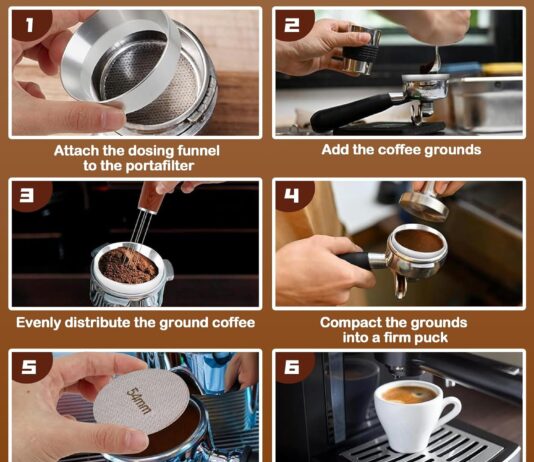 1

Attach the dosing funnel to the portafilter

2

Add the coffee grounds

3

Evenly distribute the ground coffee

4

Compact the grounds into a firm puck

5

54mm

6